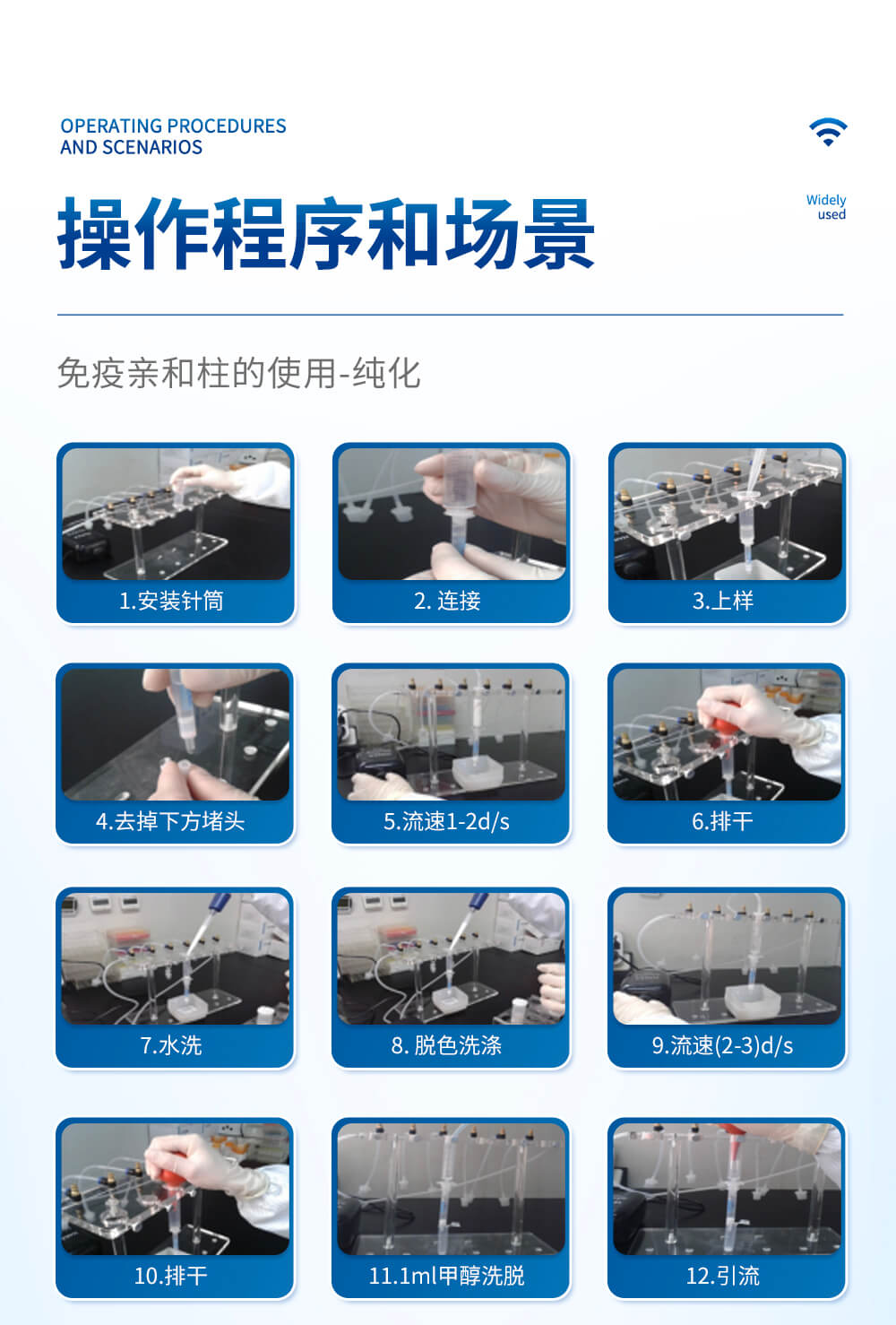 OPERATING PROCEDURES
AND SCENARIOS

Widely used

操作程序和场景

免疫亲和柱的使用-纯化

1.安装针筒

2. 连接

3.上样

4.去掉下方堵头

5.流速1-2d/s

6.排干

7.水洗

8. 脱色洗涤

9.流速(2-3)d/s

10.排干

11.1ml甲醇洗脱

12.引流